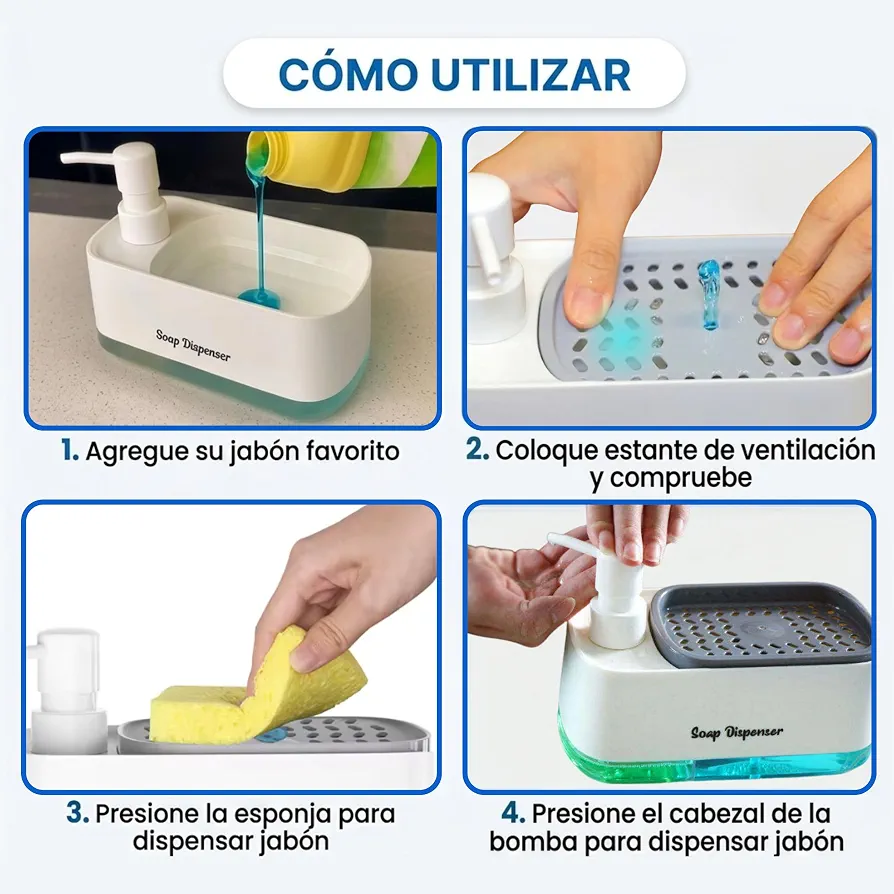 CÓMO UTILIZAR

Soap Dispenser

1. Agregue su jabón favorito

2. Coloque estante de ventilación y compruebe

3. Presione la esponja para dispensar jabón

Soap Dispenser

4. Presione el cabezal de la bomba para dispensar jabón